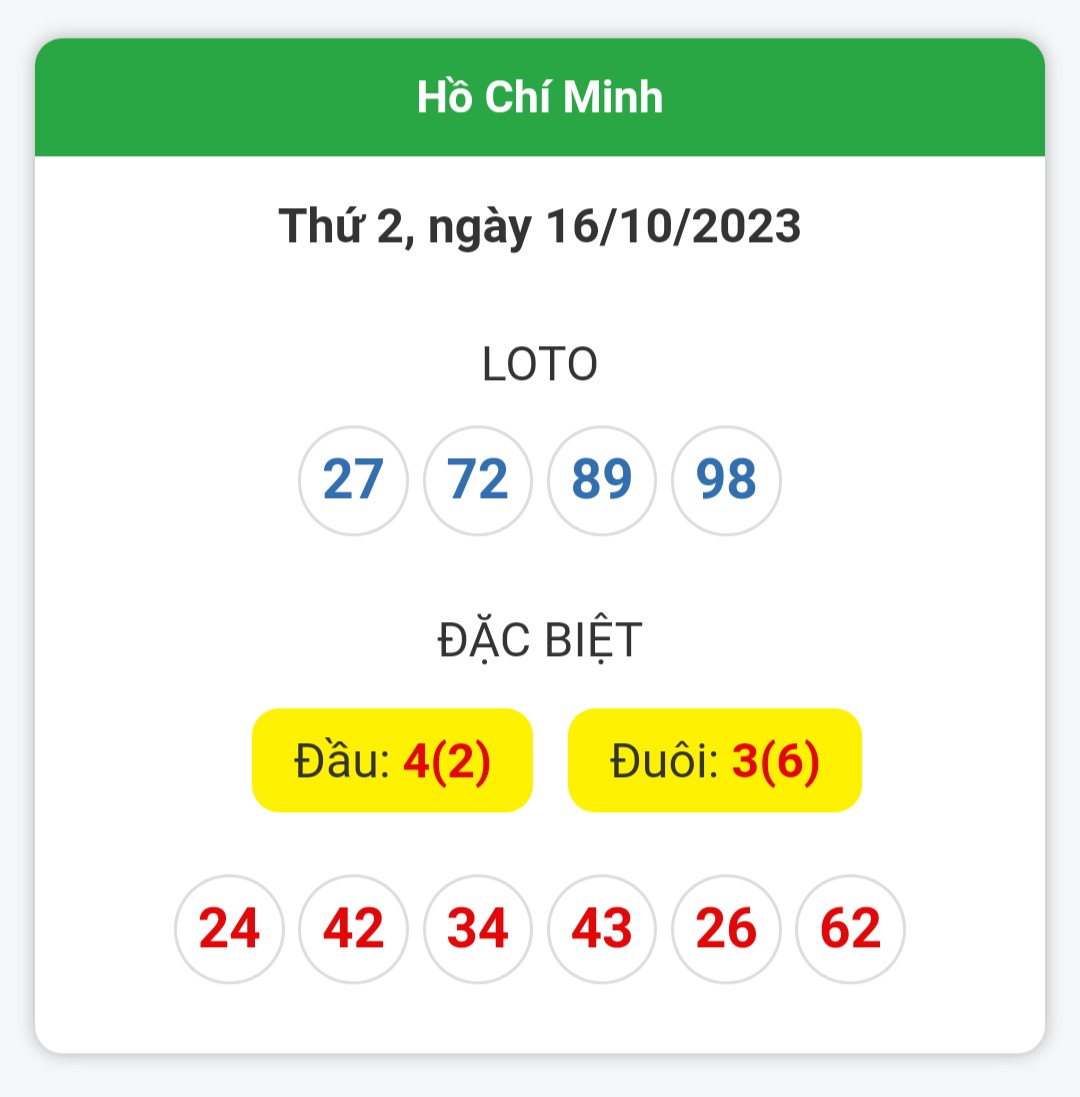 Hồ Chí Minh

Thứ 2, ngày 16/10/2023

LOTO

27 72 89 98

ĐẶC BIỆT

Đầu: 4(2) Đuôi: 3(6)

24 42 34 43 26 62